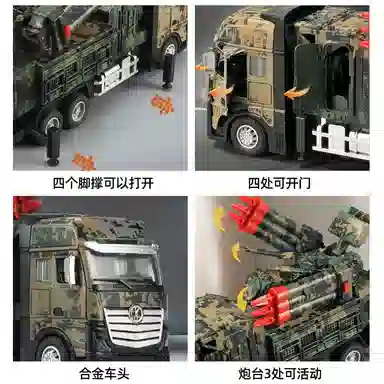 四个脚撑可以打开

四处可开门

合金车头

炮台3处可活动