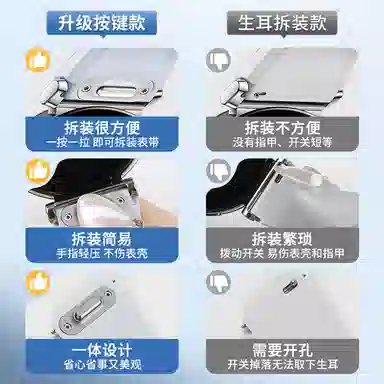 升级按键款

拆装很方便
一按一拉 即可拆装表带

拆装简易
手指轻压 不伤表壳

一体设计
省心省事又美观

生耳拆装款

拆装不方便
没有指甲、开关短等

拆装繁琐
拨动开关 易伤表壳和指甲

需要开孔
开关掉落无法取下生耳