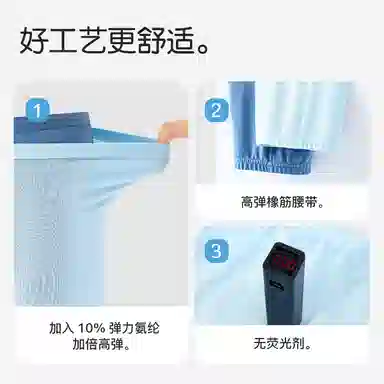 好工艺更舒适。

1

加入 10% 弹力氨纶
加倍高弹。

2

高弹橡筋腰带。

3

无荧光剂。