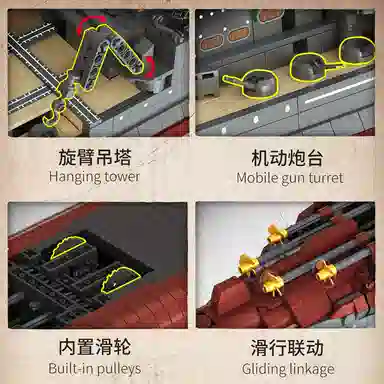 旋臂吊塔
Hanging tower

机动炮台
Mobile gun turret

内置滑轮
Built-in pulleys

滑行联动
Gliding linkage