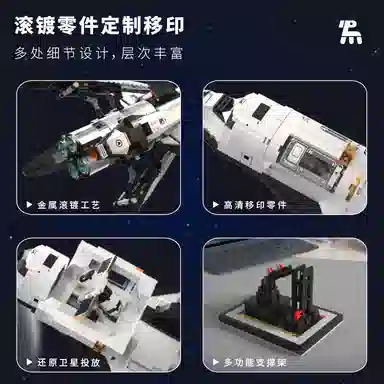 滚镀零件定制移印

多处细节设计，层次丰富

▶ 金属滚镀工艺

▶ 高清移印零件

▶ 还原卫星投放

▶ 多功能支撑架