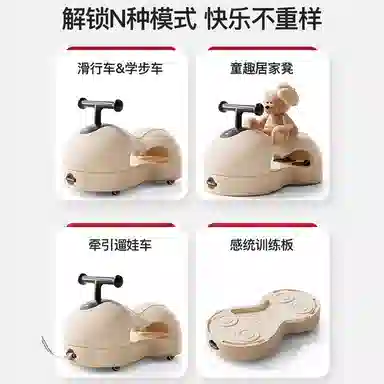 解锁N种模式 快乐不重样

滑行车&学步车

童趣居家凳

牵引遛娃车

感统训练板