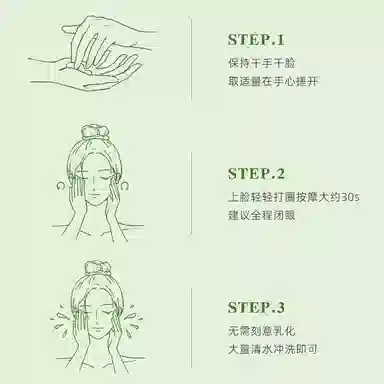 STEP.1
保持干手干脸
取适量在手心搓开

STEP.2
上脸轻轻打圈按摩大约30s
建议全程闭眼

STEP.3
无需刻意乳化
大量清水冲洗即可