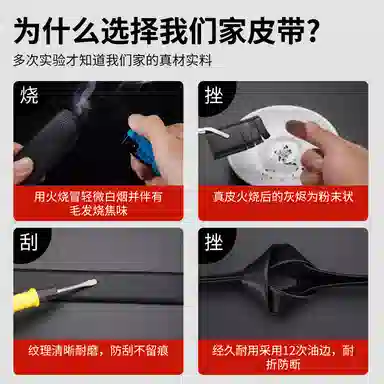 为什么选择我们家皮带?

多次实验才知道我们家的真材实料

烧

用火烧冒轻微白烟并伴有毛发烧焦味

挫

真皮火烧后的灰烬为粉末状

刮

纹理清晰耐磨，防刮不留痕

挫

经久耐用采用12次油边，耐折防断