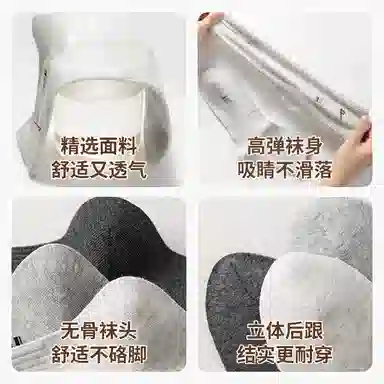 精选面料
舒适又透气

高弹袜身
吸睛不滑落

无骨袜头
舒适不硌脚

立体后跟
结实更耐穿