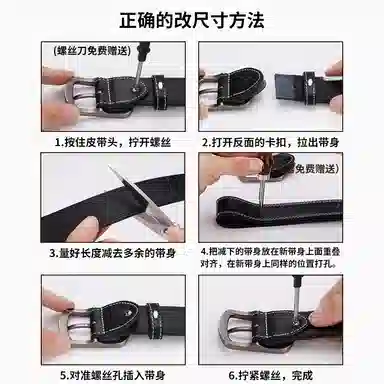 正确的改尺寸方法

(螺丝刀免费赠送)

1.按住皮带头，拧开螺丝

2.打开反面的卡扣，拉出带身

3.量好长度减去多余的带身

免费赠送)

4.把减下的带身放在新带身上面重叠对齐，在新带身上同样的位置打孔。

5.对准螺丝孔插入带身

6.拧紧螺丝，完成