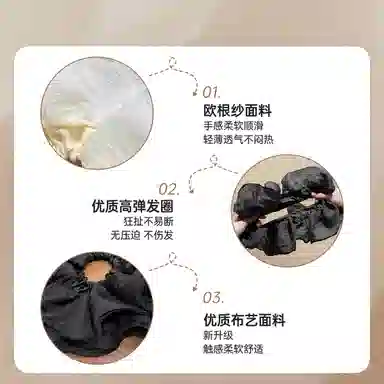 01.
欧根纱面料
手感柔软顺滑
轻薄透气不闷热

02.
优质高弹发圈
狂扯不易断
无压迫 不伤发

03.
优质布艺面料
新升级
触感柔软舒适