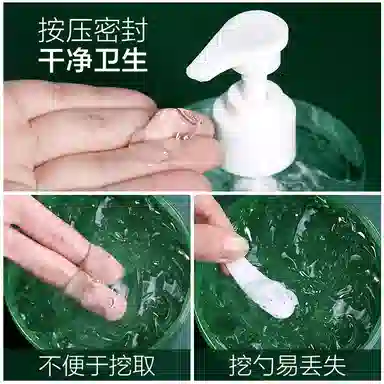 按压密封
干净卫生

不便于挖取

挖勺易丢失