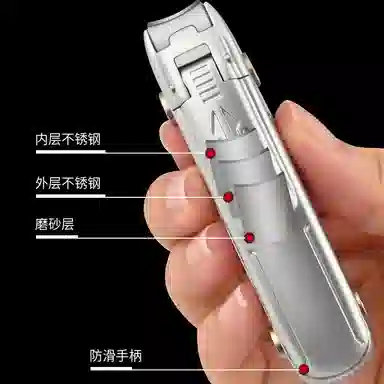 内层不锈钢

外层不锈钢

磨砂层

防滑手柄