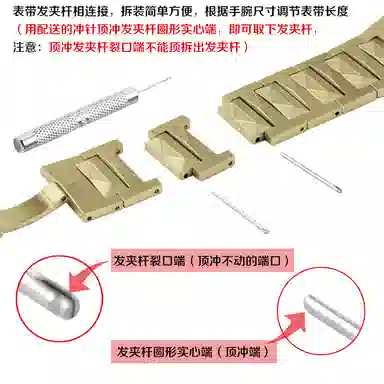 表带发夹杆相连接，拆装简单方便，根据手腕尺寸调节表带长度
（用配送的冲针顶冲发夹杆圆形实心端，即可取下发夹杆，
注意：顶冲发夹杆裂口端不能顶拆出发夹杆）

发夹杆裂口端（顶冲不动的端口）

发夹杆圆形实心端（顶冲端）