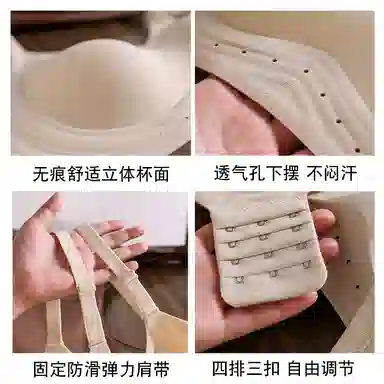 无痕舒适立体杯面

透气孔下摆 不闷汗

固定防滑弹力肩带

四排三扣 自由调节