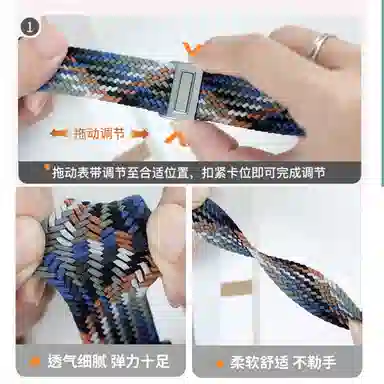 1

拖动调节

拖动表带调节至合适位置，扣紧卡位即可完成调节

透气细腻 弹力十足

柔软舒适 不勒手