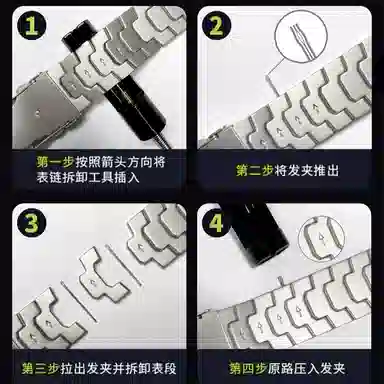 1

第一步按照箭头方向将表链拆卸工具插入

2

第二步将发夹推出

3

第三步拉出发夹并拆卸表段

4

第四步原路压入发夹