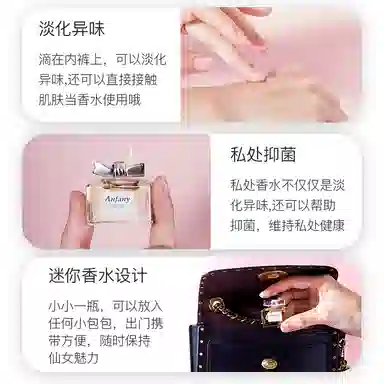 淡化异味

滴在内裤上，可以淡化异味,还可以直接接触肌肤当香水使用哦

Anfany

私处抑菌

私处香水不仅仅是淡化异味,还可以帮助抑菌，维持私处健康

迷你香水设计

小小一瓶，可以放入任何小包包，出门携带方便，随时保持仙女魅力