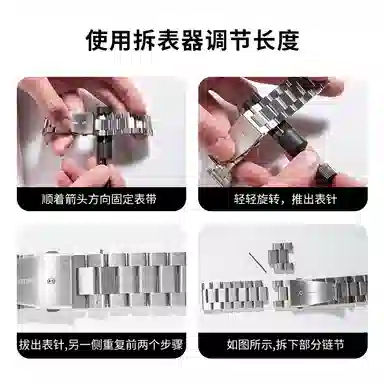 使用拆表器调节长度

顺着箭头方向固定表带

轻轻旋转，推出表针

拔出表针,另一侧重复前两个步骤

如图所示,拆下部分链节