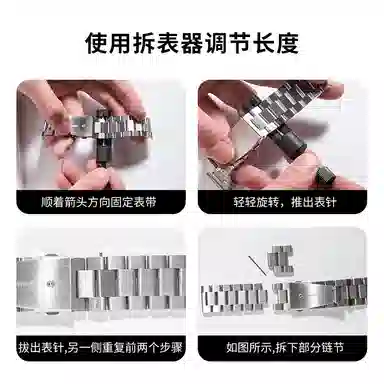 使用拆表器调节长度

顺着箭头方向固定表带

轻轻旋转，推出表针

拔出表针,另一侧重复前两个步骤

如图所示,拆下部分链节