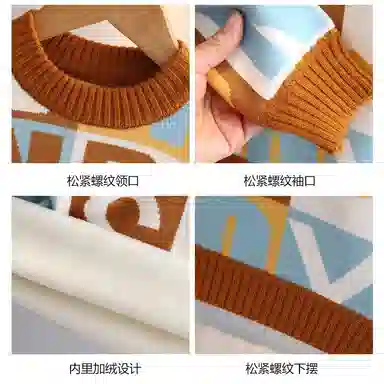 松紧螺纹领口

松紧螺纹袖口

内里加绒设计

松紧螺纹下摆