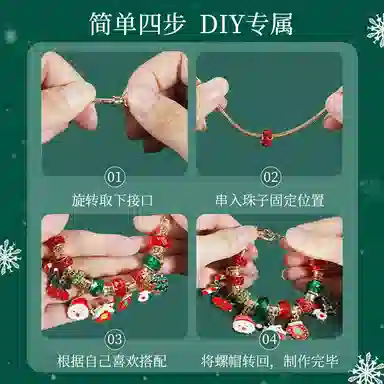 简单四步 DIY专属

01
旋转取下接口

02
串入珠子固定位置

03
根据自己喜欢搭配

04
将螺帽转回，制作完毕