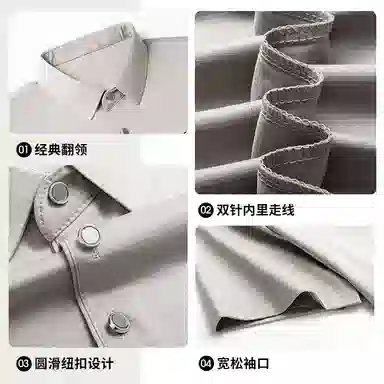 01 经典翻领

02 双针内里走线

03 圆滑纽扣设计

04 宽松袖口