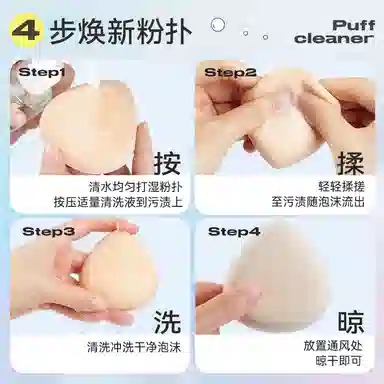 4 步焕新粉扑

Puff cleaner

Step1

按

清水均匀打湿粉扑
按压适量清洗液到污渍上

Step2

揉

轻轻揉搓
至污渍随泡沫流出

Step3

洗

清洗冲洗干净泡沫

Step4

晾

放置通风处
晾干即可