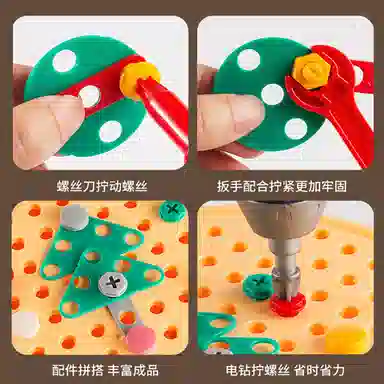 螺丝刀拧动螺丝

扳手配合拧紧更加牢固

配件拼搭 丰富成品

电钻拧螺丝 省时省力