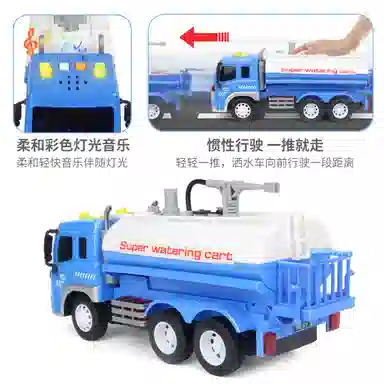 Super watering cart

柔和彩色灯光音乐
柔和轻快音乐伴随灯光

惯性行驶 一推就走
轻轻一推，洒水车向前行驶一段距离

Super watering cart