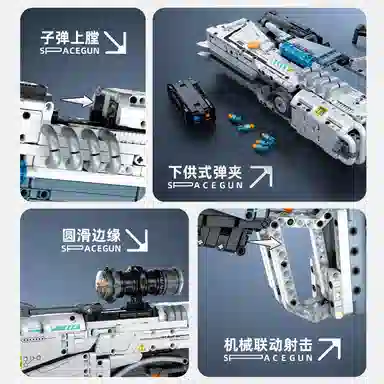 子弹上膛
SPACEGUN

下供式弹夹
SPACEGUN

圆滑边缘
SPACEGUN

机械联动射击
SPACEGUN