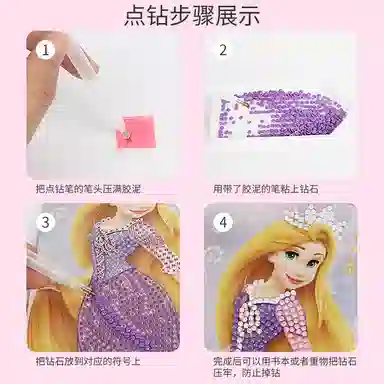 点钻步骤展示

1

把点钻笔的笔头压满胶泥

2

用带了胶泥的笔粘上钻石

3

把钻石放到对应的符号上

4

完成后可以用书本或者重物把钻石压牢，防止掉钻