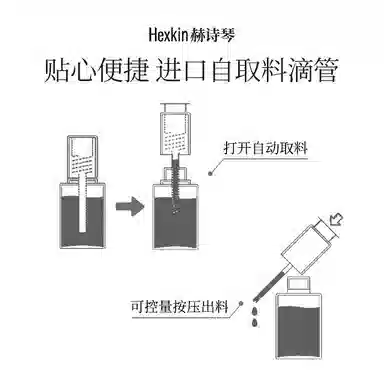 Hexkin 赫诗琴

贴心便捷 进口自取料滴管

打开自动取料

可控量按压出料