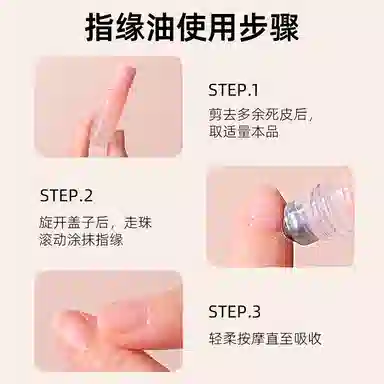 指缘油使用步骤

STEP.1
剪去多余死皮后，取适量本品

STEP.2
旋开盖子后，走珠滚动涂抹指缘

STEP.3
轻柔按摩直至吸收