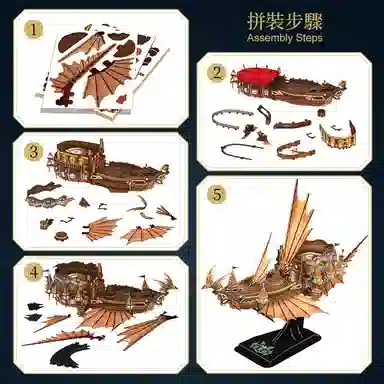 拼裝步驟
Assembly Steps

1

2

3

4

5