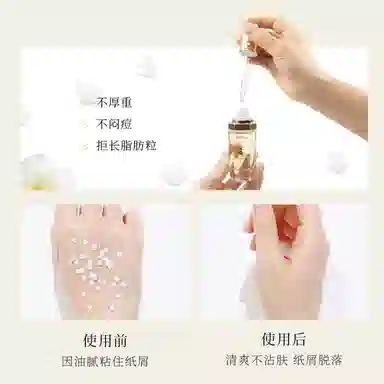 不厚重
不闷痘
拒长脂肪粒

使用前
因油腻粘住纸屑

使用后
清爽不沾肤 纸屑脱落