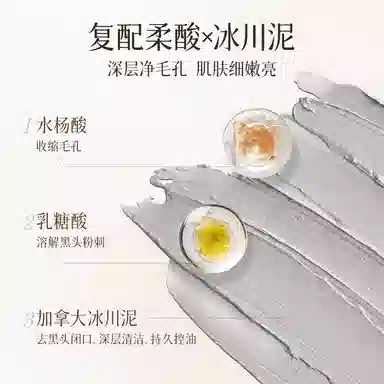 复配柔酸×冰川泥
深层净毛孔 肌肤细嫩亮

1 水杨酸
收缩毛孔

2 乳糖酸
溶解黑头粉刺

3 加拿大冰川泥
去黑头闭口、深层清洁、持久控油