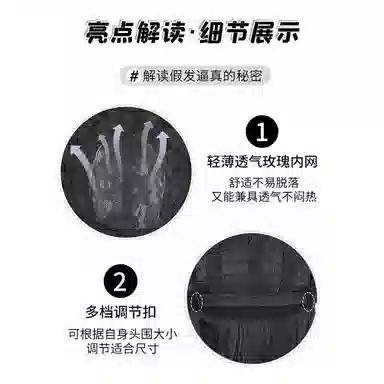 亮点解读·细节展示

# 解读假发逼真的秘密

1

轻薄透气玫瑰内网

舒适不易脱落
又能兼具透气不闷热

2

多档调节扣

可根据自身头围大小
调节适合尺寸