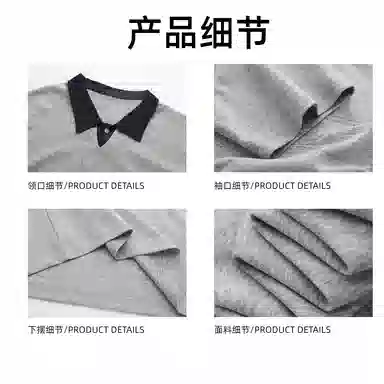 产品细节

领口细节/PRODUCT DETAILS

袖口细节/PRODUCT DETAILS

下摆细节/PRODUCT DETAILS

面料细节/PRODUCT DETAILS