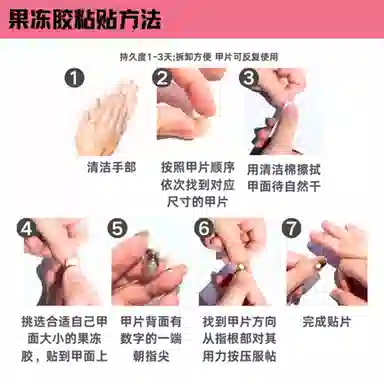 果冻胶粘贴方法

持久度1-3天;拆卸方便 甲片可反复使用

1
清洁手部

2
按照甲片顺序依次找到对应尺寸的甲片

3
用清洁棉擦拭甲面待自然干

4
挑选合适自己甲面大小的果冻胶，贴到甲面上

5
甲片背面有数字的一端朝指尖

6
找到甲片方向从指根部对其用力按压服帖

7
完成贴片