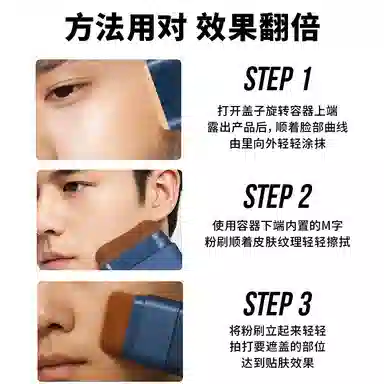 方法用对 效果翻倍

STEP 1

打开盖子旋转容器上端
露出产品后，顺着脸部曲线
由里向外轻轻涂抹

STEP 2

使用容器下端内置的M字
粉刷顺着皮肤纹理轻轻擦拭

STEP 3

将粉刷立起来轻轻
拍打要遮盖的部位
达到贴肤效果