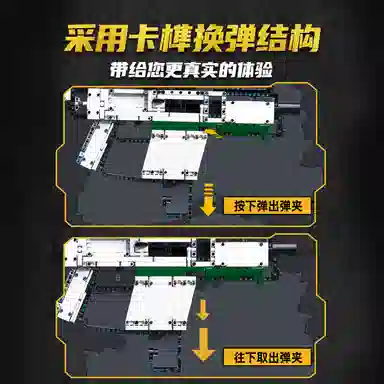 采用卡榫换弹结构

带给您更真实的体验

按下弹出弹夹

往下取出弹夹