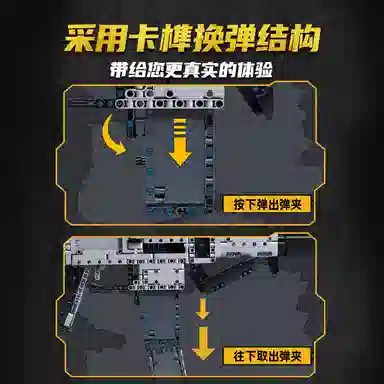 采用卡榫换弹结构

带给您更真实的体验

按下弹出弹夹

往下取出弹夹