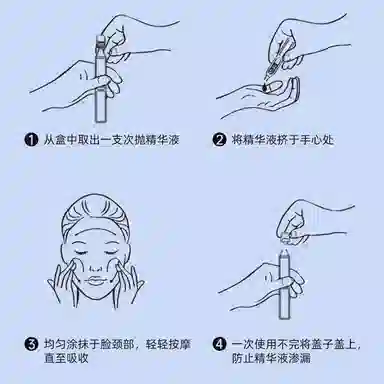 ❶ 从盒中取出一支次抛精华液

❷ 将精华液挤于手心处

❸ 均匀涂抹于脸颈部，轻轻按摩直至吸收

❹ 一次使用不完将盖子盖上，防止精华液渗漏