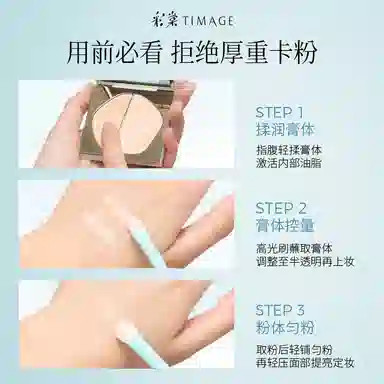 彩棠 TIMAGE

用前必看 拒绝厚重卡粉

STEP 1
揉润膏体

指腹轻揉膏体
激活内部油脂

STEP 2
膏体控量

高光刷蘸取膏体
调整至半透明再上妆

STEP 3
粉体匀粉

取粉后轻铺匀粉
再轻压面部提亮定妆