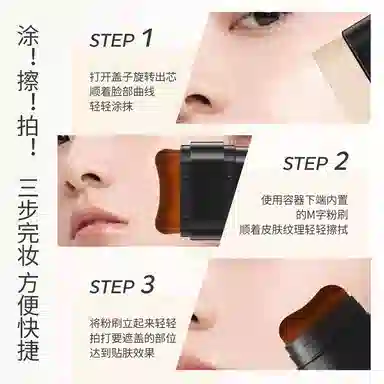 涂！擦！拍！

三步完妆 方便快捷

STEP 1

打开盖子旋转出芯
顺着脸部曲线
轻轻涂抹

STEP 2

使用容器下端内置
的M字粉刷
顺着皮肤纹理轻轻擦拭

STEP 3

将粉刷立起来轻轻
拍打要遮盖的部位
达到贴肤效果