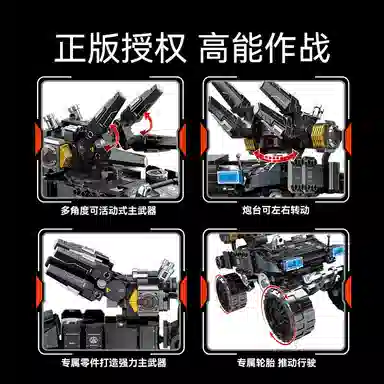 正版授权 高能作战

多角度可活动式主武器

炮台可左右转动

专属零件打造强力主武器

专属轮胎 推动行驶