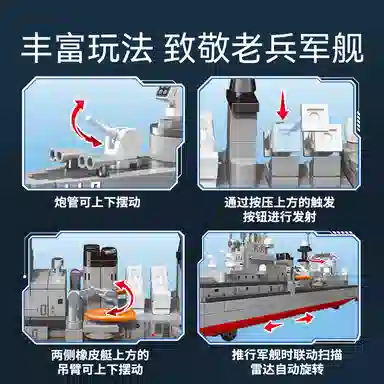 丰富玩法 致敬老兵军舰

炮管可上下摆动

通过按压上方的触发按钮进行发射

两侧橡皮艇上方的吊臂可上下摆动

推行军舰时联动扫描雷达自动旋转