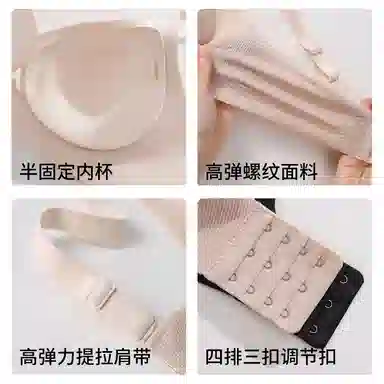 半固定内杯

高弹螺纹面料

高弹力提拉肩带

四排三扣调节扣