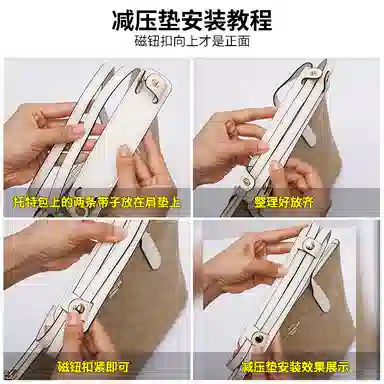 减压垫安装教程
磁钮扣向上才是正面

托特包上的两条带子放在肩垫上

整理好放齐

磁钮扣紧即可

减压垫安装效果展示