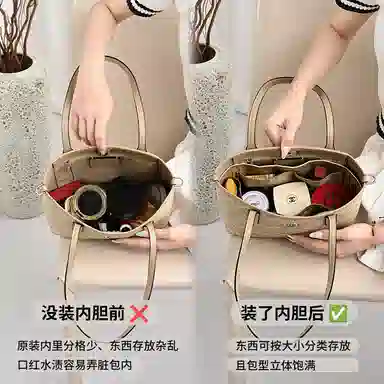 没装内胆前 ❌

原装内里分格少、东西存放杂乱

口红水渍容易弄脏包内

装了内胆后 ✅

东西可按大小分类存放

且包型立体饱满