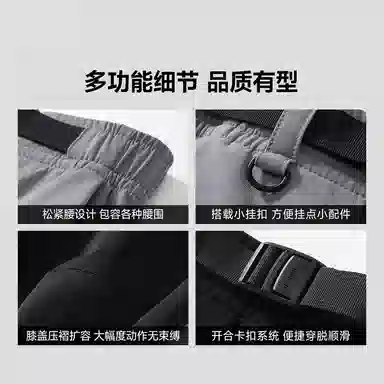 多功能细节 品质有型

松紧腰设计 包容各种腰围

搭载小挂扣 方便挂点小配件

膝盖压褶扩容 大幅度动作无束缚

开合卡扣系统 便捷穿脱顺滑