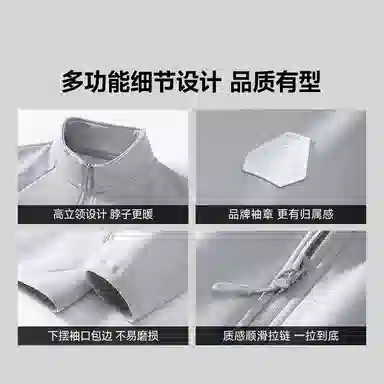 多功能细节设计 品质有型

高立领设计 脖子更暖

品牌袖章 更有归属感

下摆袖口包边 不易磨损

质感顺滑拉链 一拉到底