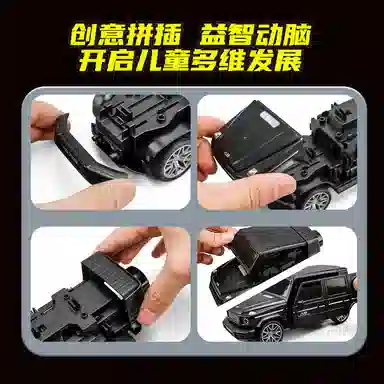 创意拼插 益智动脑
开启儿童多维发展